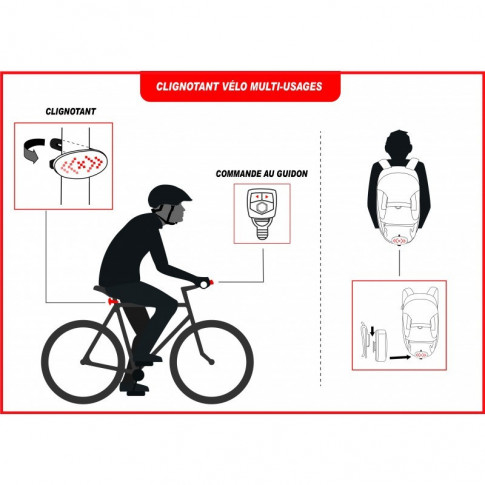 CLIGNOTANT VÉLO MULTI-USAGES

CLIGNOTANT

COMMANDE AU GUIDON