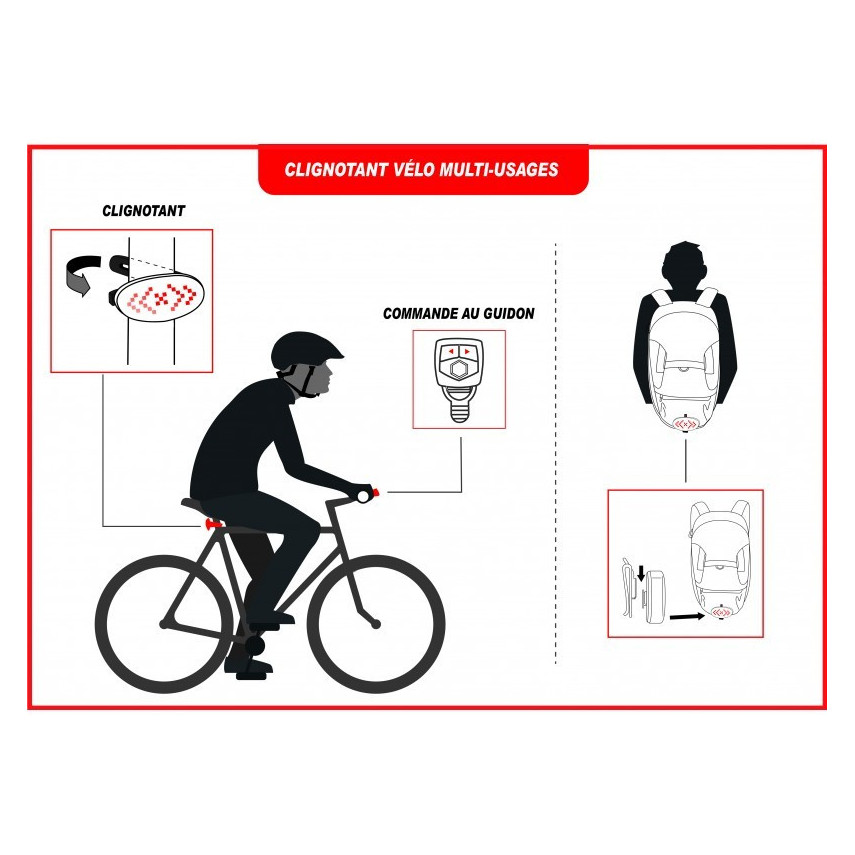 CLIGNOTANT VÉLO MULTI-USAGES

CLIGNOTANT

COMMANDE AU GUIDON