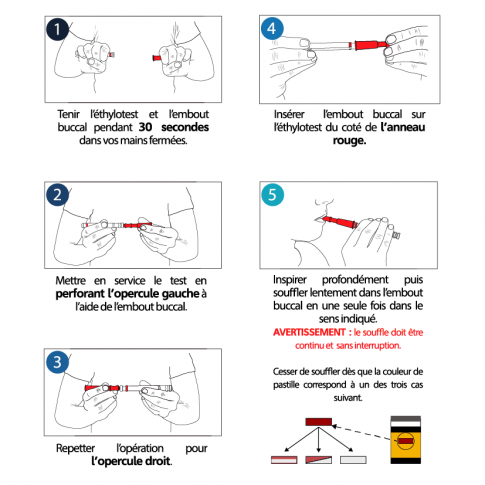 1

Tenir l'éthylotest et l'embout buccal pendant **30 secondes** dans vos mains fermées.

2

Mettre en service le test en **perforant l'opercule gauche** à l'aide de l'embout buccal.

3

Repetter l'opération pour **l'opercule droit**.

4

Insérer l'embout buccal sur l'éthylotest du coté de **l'anneau rouge.**

5

Inspirer profondément puis souffler lentement dans l'embout buccal en une seule fois dans le sens indiqué.

**AVERTISSEMENT :** le souffle doit être continu et sans interruption.

Cesser de souffler dès que la couleur de pastille correspond à un des trois cas suivant.