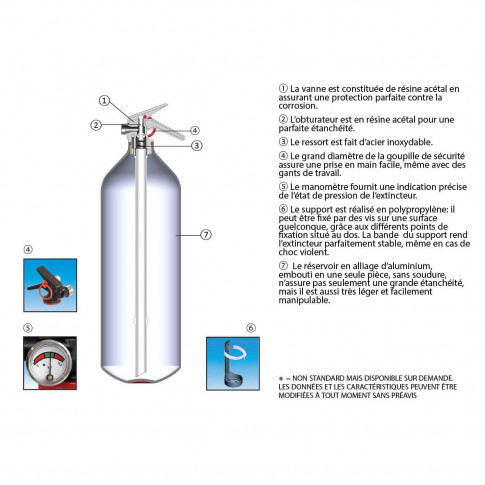 ①
②
④
③
⑦
④
⑤
⑥

① La vanne est constituée de résine acétal en assurant une protection parfaite contre la corrosion.

② L'obturateur est en résine acétal pour une parfaite étanchéité.

③ Le ressort est fait d'acier inoxydable.

④ Le grand diamètre de la goupille de sécurité assure une prise en main facile, même avec des gants de travail.

⑤ Le manomètre fournit une indication précise de l'état de pression de l'extincteur.

⑥ Le support est réalisé en polypropylène: il peut être fixé par des vis sur une surface quelconque, grâce aux différents points de fixation situé au dos. La bande du support rend l'extincteur parfaitement stable, même en cas de choc violent.

⑦ Le réservoir en alliage d'aluminium, embouti en une seule pièce, sans soudure, n'assure pas seulement une grande étanchéité, mais il est aussi très léger et facilement manipulable.

* = NON STANDARD MAIS DISPONIBLE SUR DEMANDE.
LES DONNÉES ET LES CARACTÉRISTIQUES PEUVENT ÊTRE MODIFIÉES À TOUT MOMENT SANS PRÉAVIS