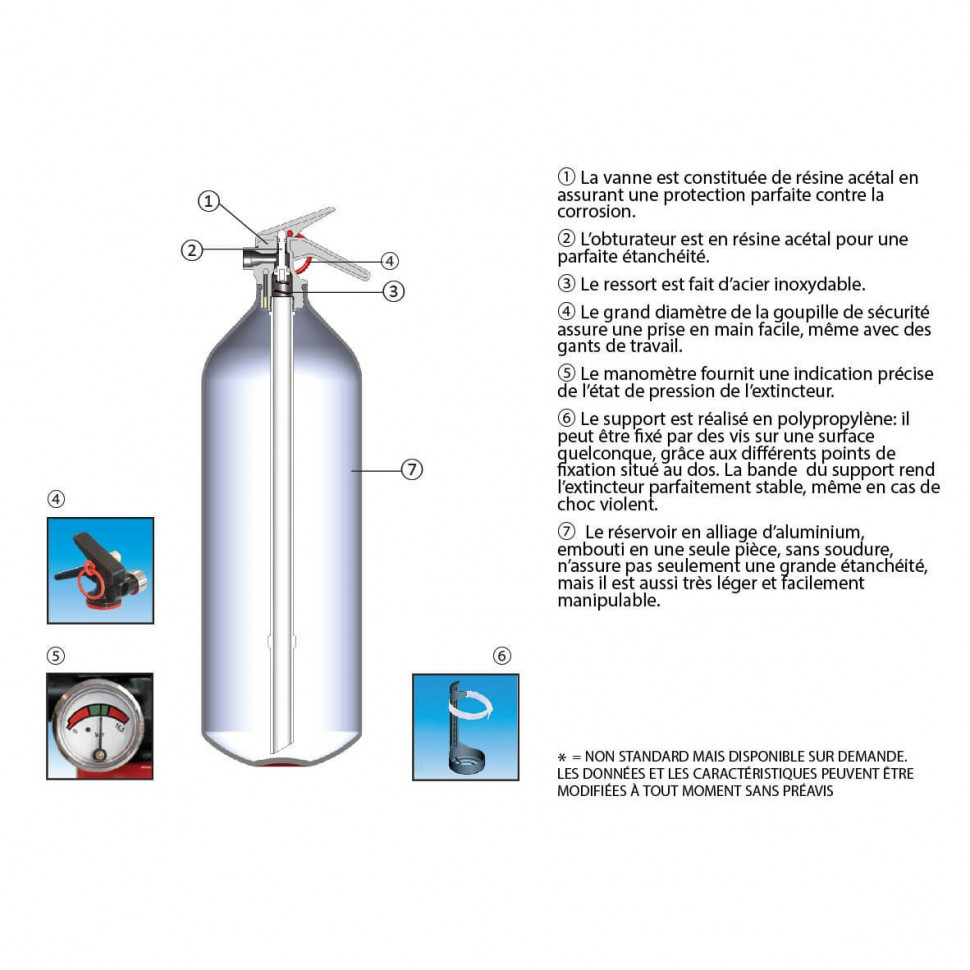 ①
②
④
③
⑦
④
⑤
⑥

① La vanne est constituée de résine acétal en assurant une protection parfaite contre la corrosion.

② L'obturateur est en résine acétal pour une parfaite étanchéité.

③ Le ressort est fait d'acier inoxydable.

④ Le grand diamètre de la goupille de sécurité assure une prise en main facile, même avec des gants de travail.

⑤ Le manomètre fournit une indication précise de l'état de pression de l'extincteur.

⑥ Le support est réalisé en polypropylène: il peut être fixé par des vis sur une surface quelconque, grâce aux différents points de fixation situé au dos. La bande du support rend l'extincteur parfaitement stable, même en cas de choc violent.

⑦ Le réservoir en alliage d'aluminium, embouti en une seule pièce, sans soudure, n'assure pas seulement une grande étanchéité, mais il est aussi très léger et facilement manipulable.

* = NON STANDARD MAIS DISPONIBLE SUR DEMANDE.
LES DONNÉES ET LES CARACTÉRISTIQUES PEUVENT ÊTRE MODIFIÉES À TOUT MOMENT SANS PRÉAVIS