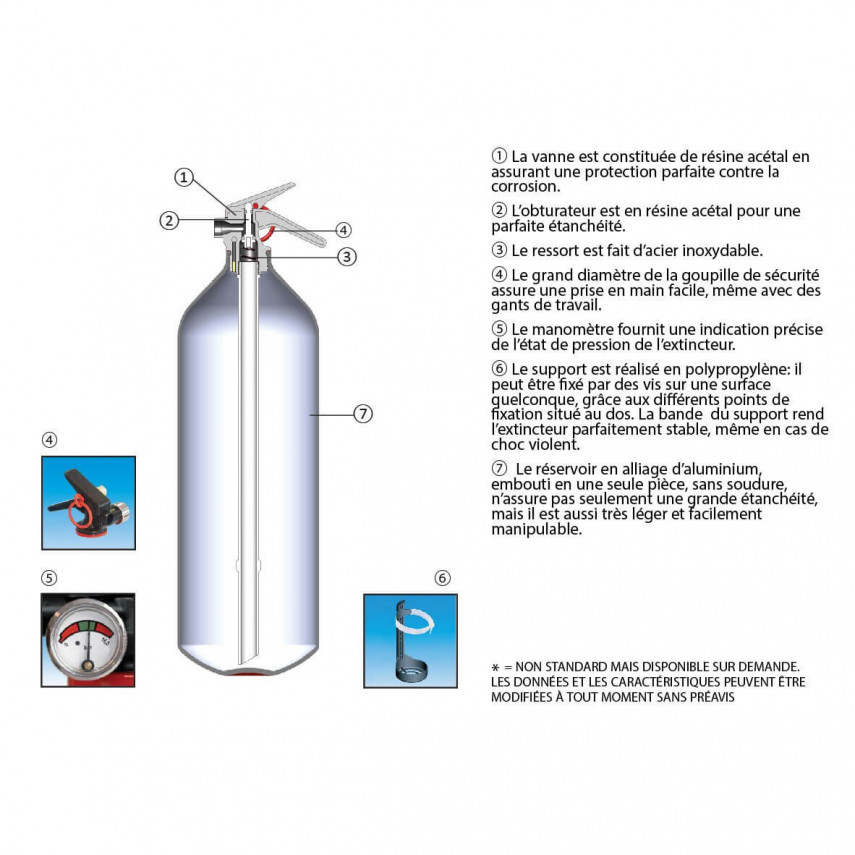 ①

②

④

③

⑦

④

⑤

⑥

① La vanne est constituée de résine acétal en assurant une protection parfaite contre la corrosion.

② L'obturateur est en résine acétal pour une parfaite étanchéité.

③ Le ressort est fait d'acier inoxydable.

④ Le grand diamètre de la goupille de sécurité assure une prise en main facile, même avec des gants de travail.

⑤ Le manomètre fournit une indication précise de l'état de pression de l'extincteur.

⑥ Le support est réalisé en polypropylène: il peut être fixé par des vis sur une surface quelconque, grâce aux différents points de fixation situé au dos. La bande du support rend l'extincteur parfaitement stable, même en cas de choc violent.

⑦ Le réservoir en alliage d'aluminium, embouti en une seule pièce, sans soudure, n'assure pas seulement une grande étanchéité, mais il est aussi très léger et facilement manipulable.

* = NON STANDARD MAIS DISPONIBLE SUR DEMANDE. LES DONNÉES ET LES CARACTÉRISTIQUES PEUVENT ÊTRE MODIFIÉES À TOUT MOMENT SANS PRÉAVIS