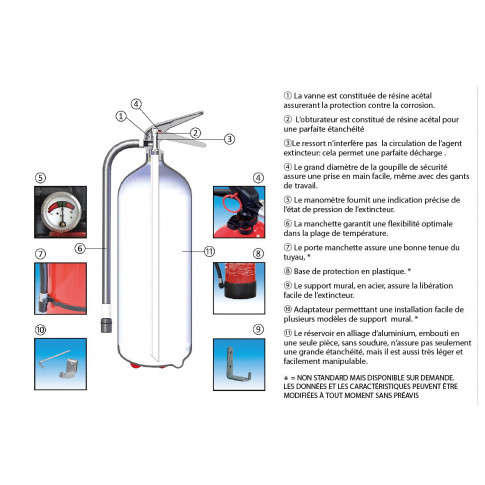 ④
①
②
③
⑤
④
⑥
⑪
⑦
⑧
⑩
⑨

① La vanne est constituée de résine acétal assurerant la protection contre la corrosion.

② L'obturateur est constitué de résine acétal pour une parfaite étanchéité

③Le ressort n'interfère pas la circulation de l'agent extincteur: cela permet une parfaite décharge .

④ Le grand diamètre de la goupille de sécurité assure une prise en main facile, même avec des gants de travail.

⑤ Le manomètre fournit une indication précise de l'état de pression de l'extincteur.

⑥ La manchette garantit une flexibilité optimale dans la plage de température.

⑦ Le porte manchette assure une bonne tenue du tuyau, *

⑧ Base de protection en plastique. *

⑨ Le support mural, en acier, assure la libération facile de l'extincteur.

⑩ Adaptateur permetttant une installation facile de plusieurs modèles de support mural. *

⑪ Le réservoir en alliage d'aluminium, embouti en une seule pièce, sans soudure, n'assure pas seulement une grande étanchéité, mais il est aussi très léger et facilement manipulable.

* = NON STANDARD MAIS DISPONIBLE SUR DEMANDE. LES DONNÉES ET LES CARACTÉRISTIQUES PEUVENT ÊTRE MODIFIÉES À TOUT MOMENT SANS PRÉAVIS