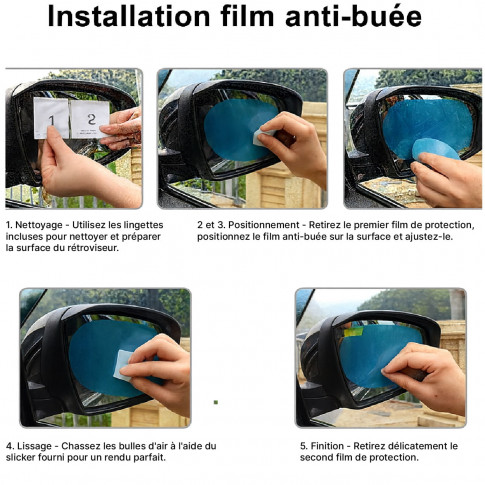 Installation film anti-buée

1 2

1. Nettoyage - Utilisez les lingettes incluses pour nettoyer et préparer la surface du rétroviseur.

2 et 3. Positionnement - Retirez le premier film de protection, positionnez le film anti-buée sur la surface et ajustez-le.

4. Lissage - Chassez les bulles d'air à l'aide du slicker fourni pour un rendu parfait.

5. Finition - Retirez délicatement le second film de protection.