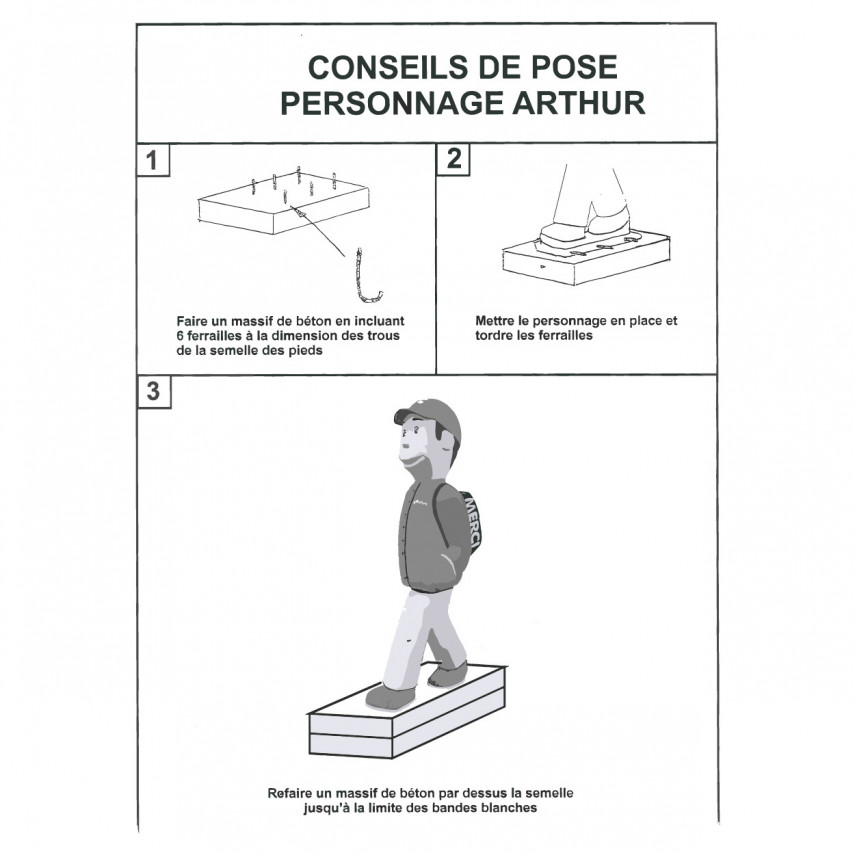 CONSEILS DE POSE
PERSONNAGE ARTHUR

1

Faire un massif de béton en incluant 6 ferrailles à la dimension des trous de la semelle des pieds

2

Mettre le personnage en place et tordre les ferrailles

3

MERCI

Refaire un massif de béton par dessus la semelle jusqu'à la limite des bandes blanches